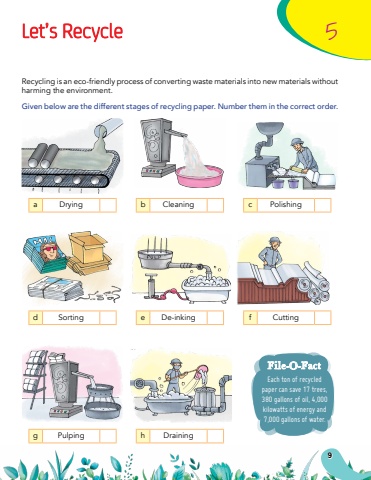 Let's Recycle

5

Recycling is an eco-friendly process of converting waste materials into new materials without harming the environment.

Given below are the different stages of recycling paper. Number them in the correct order.

a Drying

b Cleaning

c Polishing

d Sorting

e De-inking

f Cutting

g Pulping

h Draining

File-O-Fact

Each ton of recycled paper can save 17 trees, 380 gallons of oil, 4,000 kilowatts of energy and 7,000 gallons of water.

9