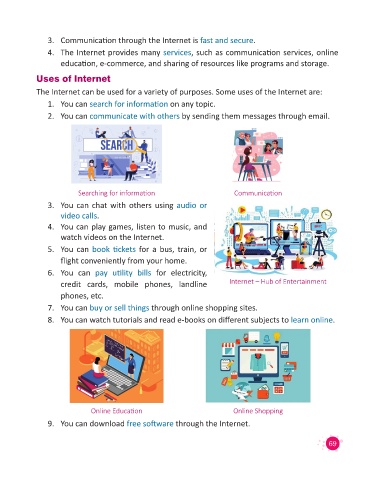 3. Communication through the Internet is fast and secure.
4. The Internet provides many services, such as communication services, online education, e-commerce, and sharing of resources like programs and storage.

Uses of Internet

The Internet can be used for a variety of purposes. Some uses of the Internet are:
1. You can search for information on any topic.
2. You can communicate with others by sending them messages through email.

SEARCH

Searching for information

Communication

3. You can chat with others using audio or video calls.
4. You can play games, listen to music, and watch videos on the Internet.
5. You can book tickets for a bus, train, or flight conveniently from your home.
6. You can pay utility bills for electricity, credit cards, mobile phones, landline phones, etc.

Internet – Hub of Entertainment

7. You can buy or sell things through online shopping sites.
8. You can watch tutorials and read e-books on different subjects to learn online.

Online Education

Online Shopping

9. You can download free software through the Internet.

69