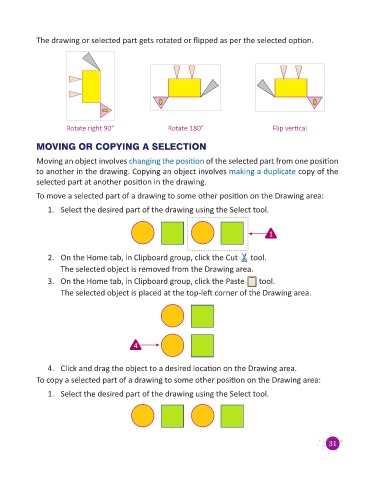 The drawing or selected part gets rotated or flipped as per the selected option.

Rotate right 90°

Rotate 180°

Flip vertical

MOVING OR COPYING A SELECTION

Moving an object involves changing the position of the selected part from one position to another in the drawing. Copying an object involves making a duplicate copy of the selected part at another position in the drawing.

To move a selected part of a drawing to some other position on the Drawing area:

1. Select the desired part of the drawing using the Select tool.

1

2. On the Home tab, in Clipboard group, click the Cut tool.
The selected object is removed from the Drawing area.

3. On the Home tab, in Clipboard group, click the Paste tool.
The selected object is placed at the top-left corner of the Drawing area.

4

4. Click and drag the object to a desired location on the Drawing area.

To copy a selected part of a drawing to some other position on the Drawing area:

1. Select the desired part of the drawing using the Select tool.

31