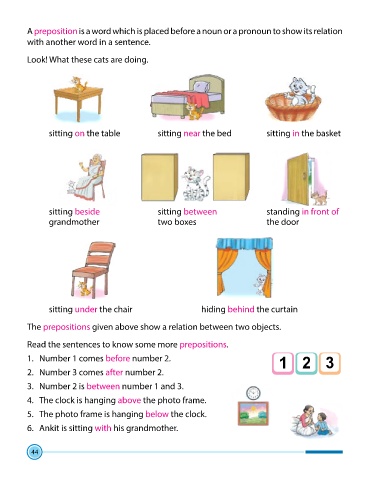 A preposition is a word which is placed before a noun or a pronoun to show its relation with another word in a sentence.

Look! What these cats are doing.

sitting on the table

sitting near the bed

sitting in the basket

sitting beside grandmother

sitting between two boxes

standing in front of the door

sitting under the chair

hiding behind the curtain

The prepositions given above show a relation between two objects.

Read the sentences to know some more prepositions.

1. Number 1 comes before number 2.
2. Number 3 comes after number 2.
3. Number 2 is between number 1 and 3.
4. The clock is hanging above the photo frame.
5. The photo frame is hanging below the clock.
6. Ankit is sitting with his grandmother.

1 2 3

44